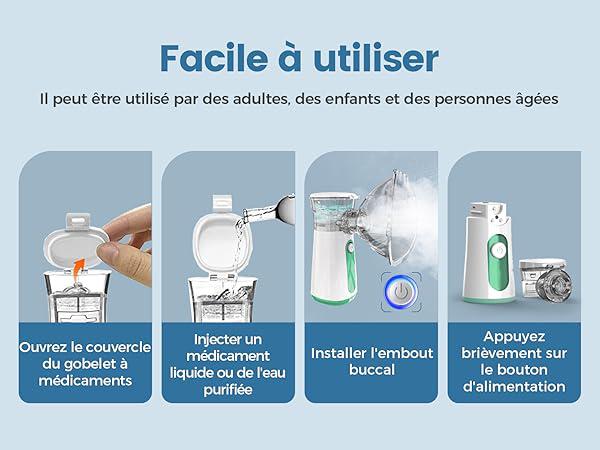 Facile à utiliser

Il peut être utilisé par des adultes, des enfants et des personnes âgées

Ouvrez le couvercle du gobelet à médicaments

Injecter un médicament liquide ou de l'eau purifiée

Installer l'embout buccal

Appuyez brièvement sur le bouton d'alimentation